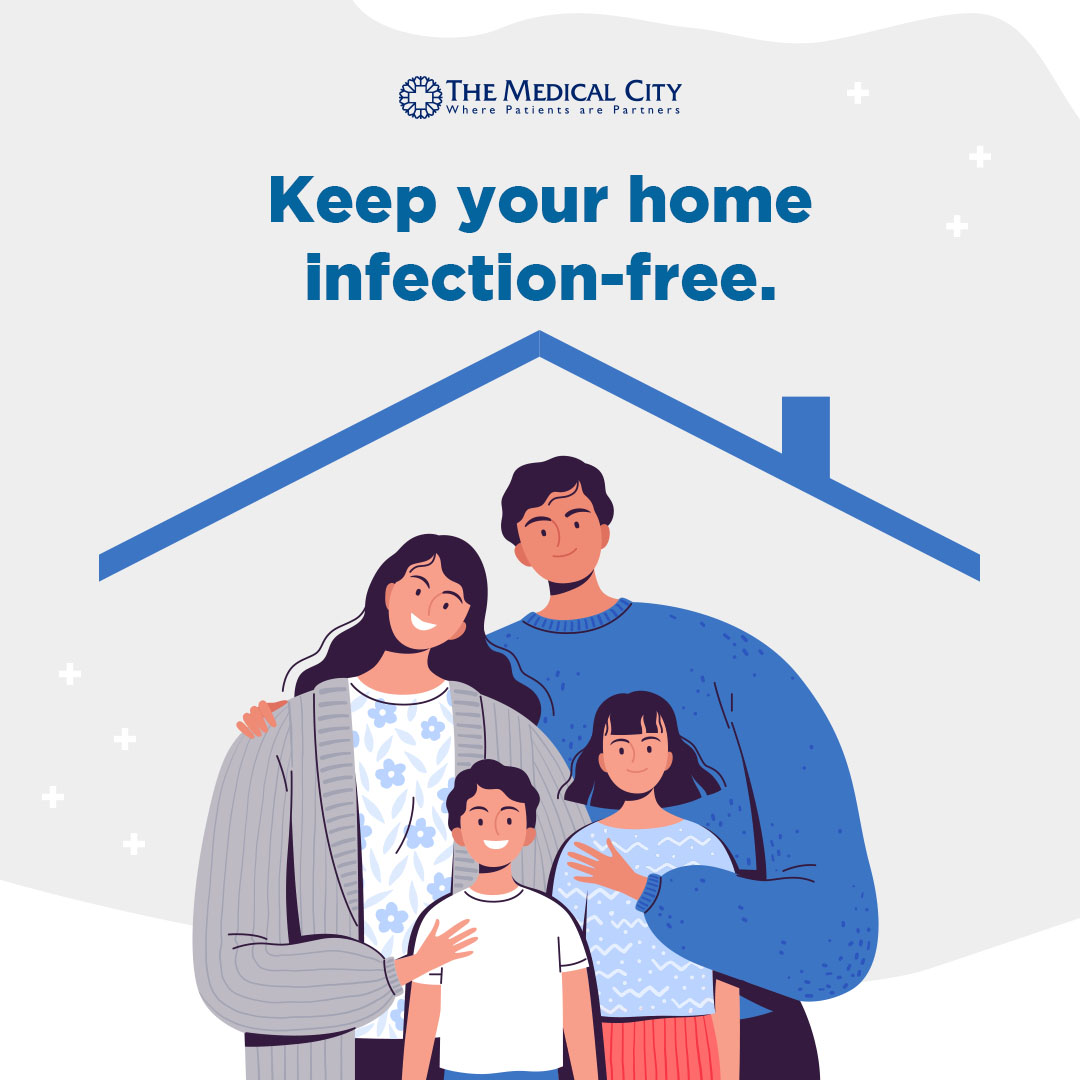 THE MEDICAL CITY
Where Patients are Partners

Keep your home infection-free.