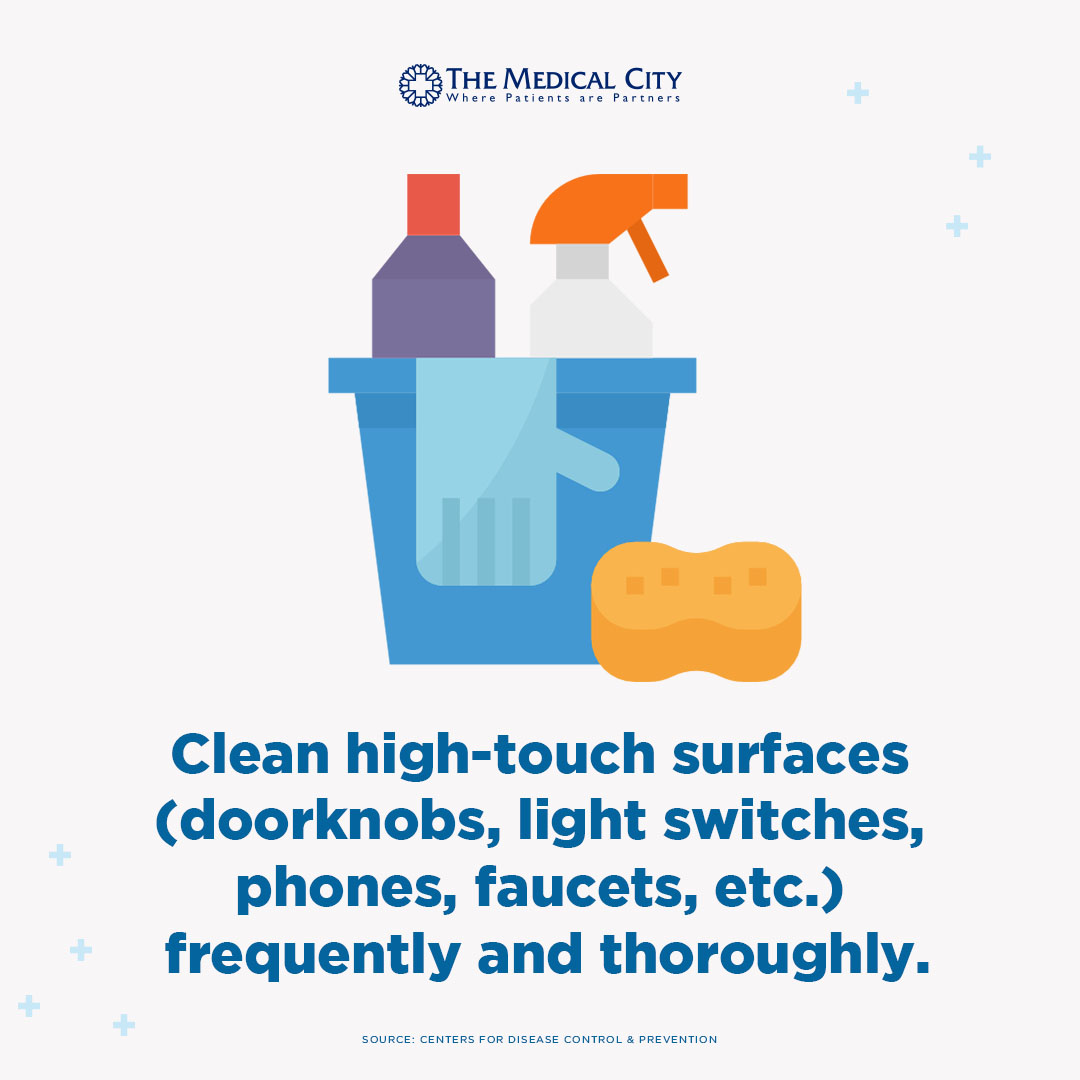 THE MEDICAL CITY
Where Patients are Partners

Clean high-touch surfaces (doorknobs, light switches, phones, faucets, etc.) frequently and thoroughly.

SOURCE: CENTERS FOR DISEASE CONTROL & PREVENTION